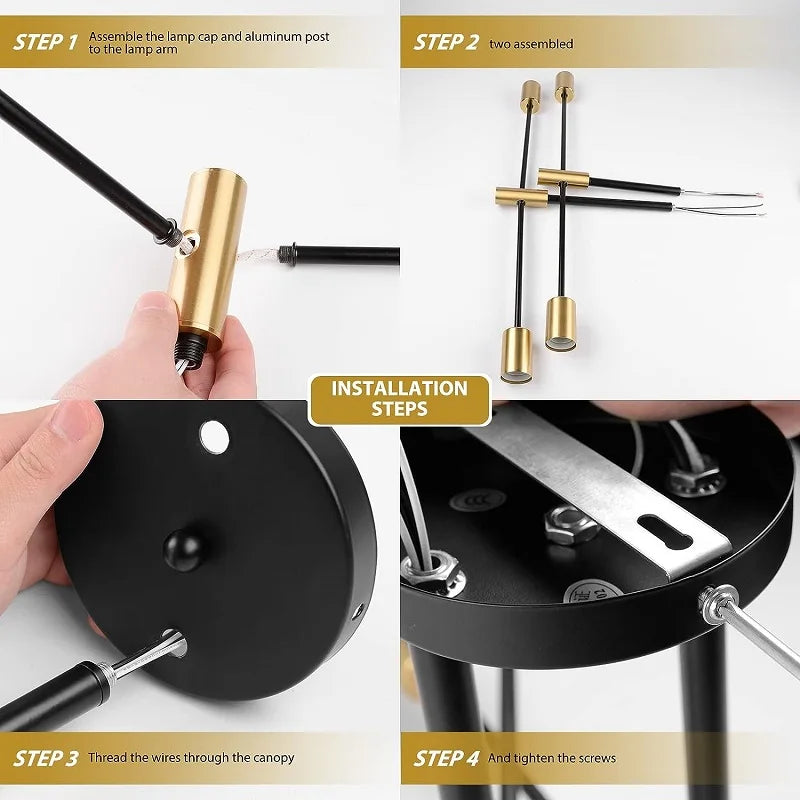 STEP 1 Assemble the lamp cap and aluminum post to the lamp arm

STEP 2 two assembled

INSTALLATION STEPS

STEP 3 Thread the wires through the canopy

STEP 4 And tighten the screws